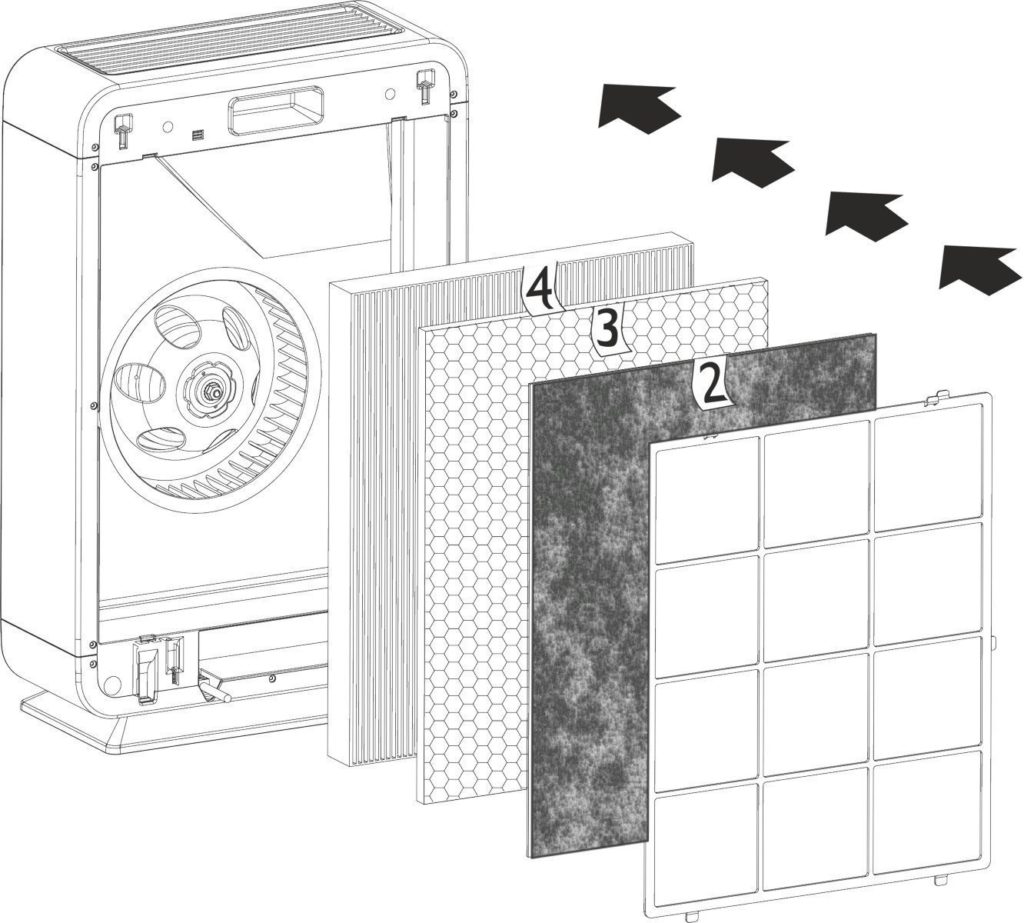 4
3
2